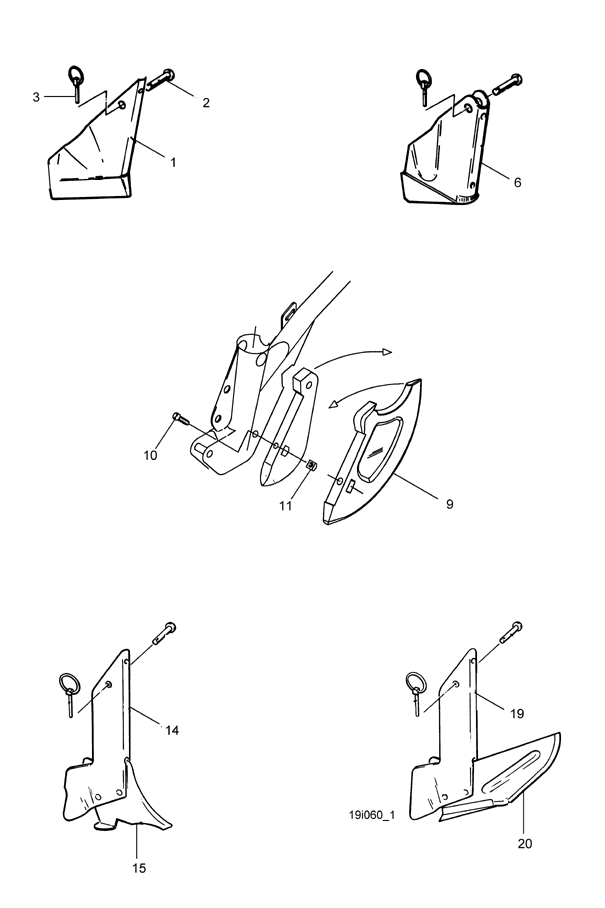 3
2
1
6
10
11
9
14
15
19
19i060_1
20